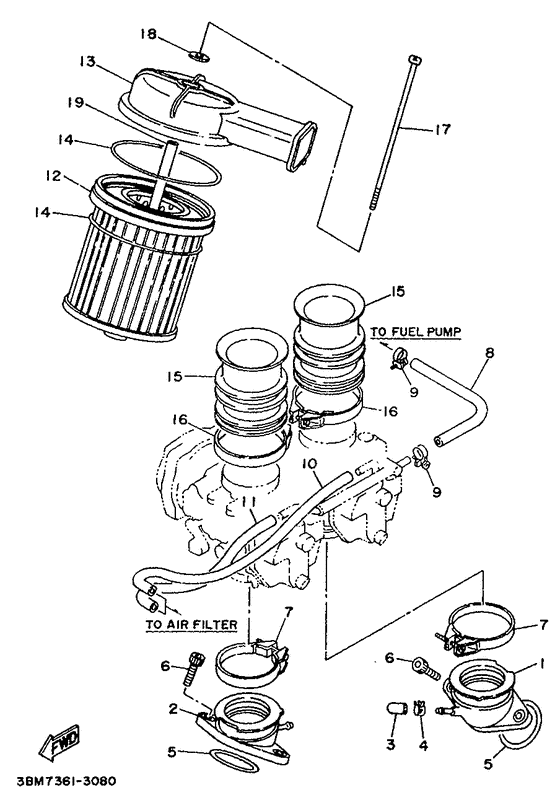 18
13
19
14
12
14
17
15
TO FUEL PUMP
8
9
15
16
16
10
9
11
TO AIR FILTER
7
7
6
6
1
2
3
4
5
5
FWD
3BM7361-3080