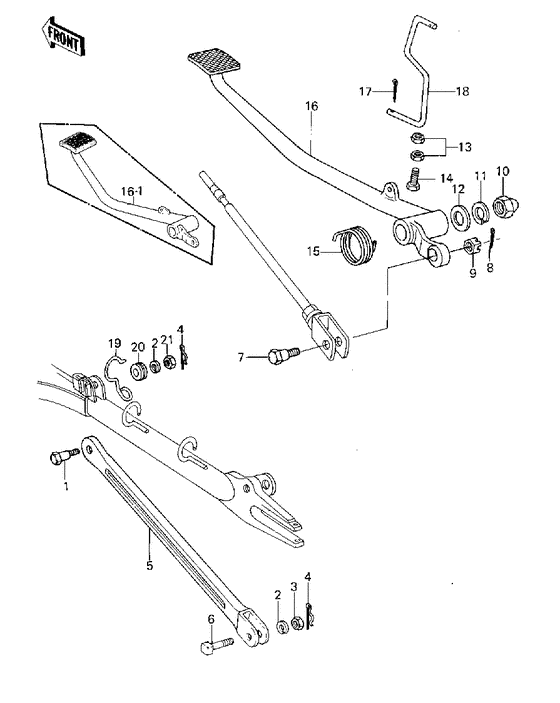 FRONT

17
18
16
13
14
12
11
10
16-1
15
9
8
7
19
20
2
21
4
1
5
2
3
4
6