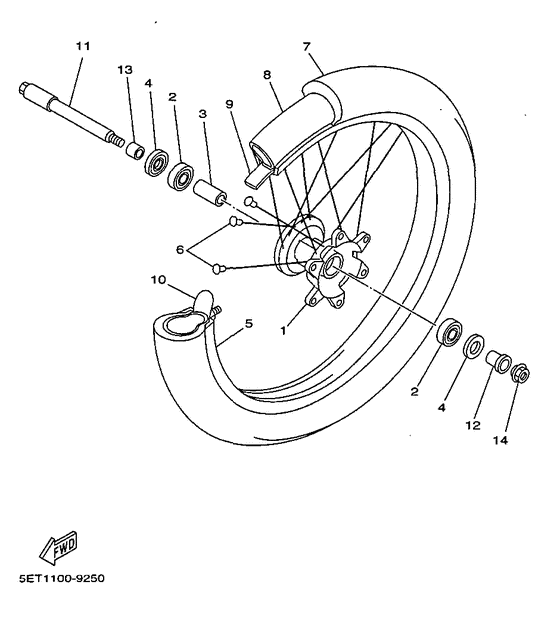 11
13
4
2
3
9
8
7
6
10
5
1
2
4
12
14
FWD
5ET1100-9250