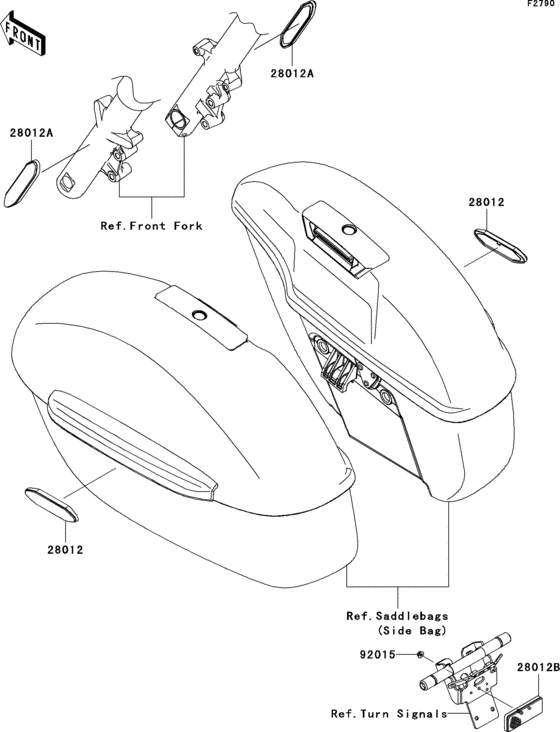 F2790

FRONT

28012A

28012A

Ref.Front Fork

28012

28012

Ref.Saddlebags
(Side Bag)

92015

28012B

Ref.Turn Signals