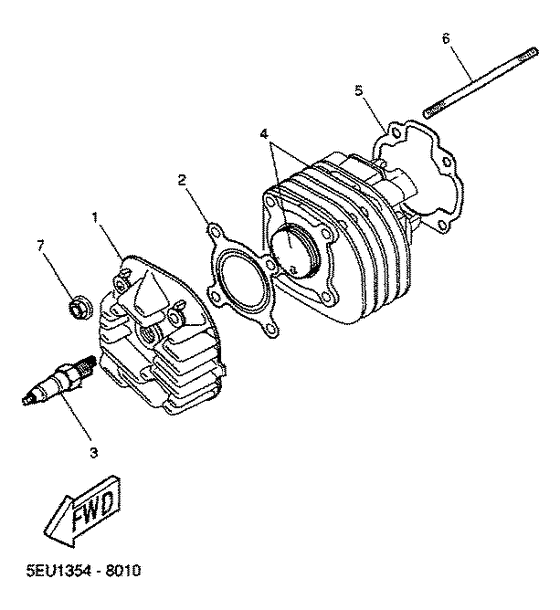 6
5
4
2
1
7
3
FWD
5EU1354 - 8010