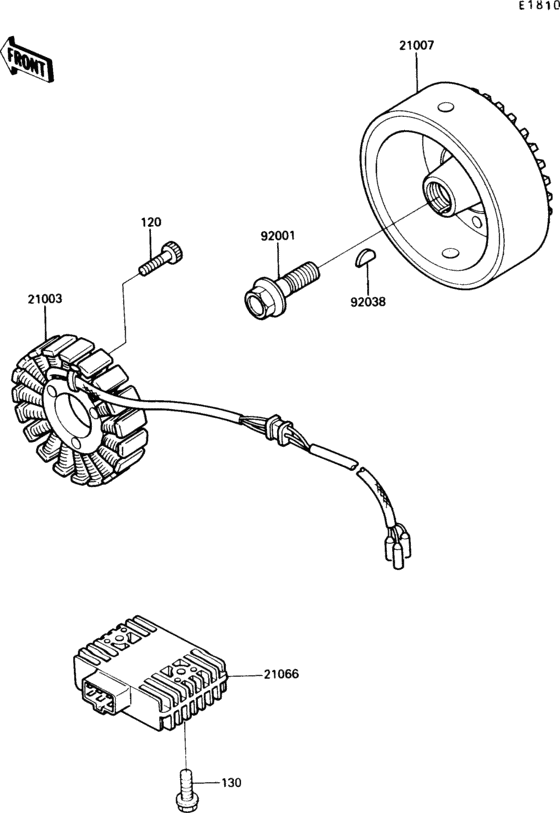 E1810

FRONT

21007

120

92001

92038

21003

21066

130