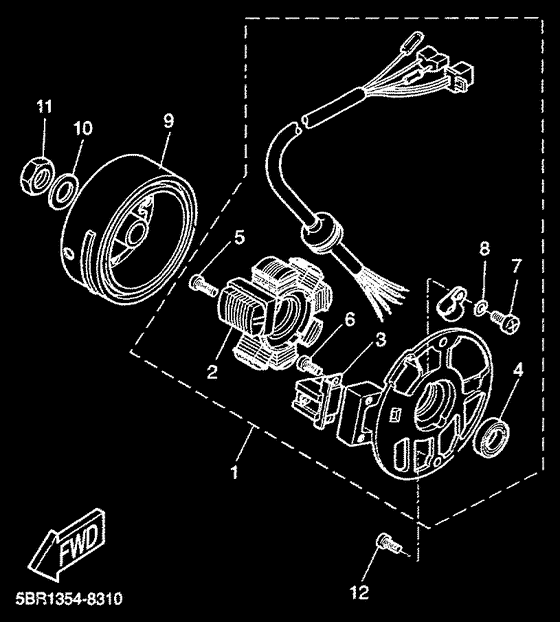 11
10
9
5
8
7
6
3
2
4
1
FWD
12
5BR1354-8310