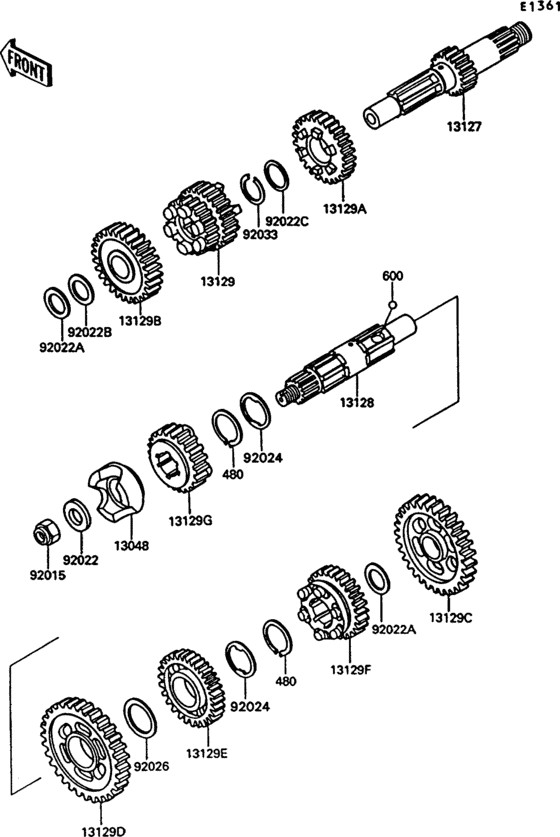 E1361

FRONT

13127

13129A

92022C

92033

13129

13129B

92022B

92022A

600

13128

92024

480

13129G

13048

92022

92015

13129C

92022A

13129F

480

92024

13129E

92026

13129D