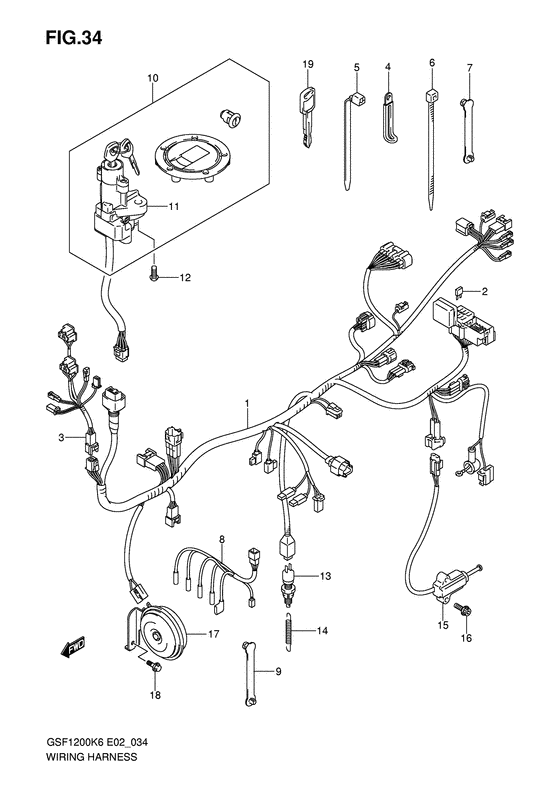 FIG.34

10
19
5
4
6
7
11
12
2
1
3
8
13
14
17
15
16
9
18
FWD

GSF1200K6 E02_034
WIRING HARNESS