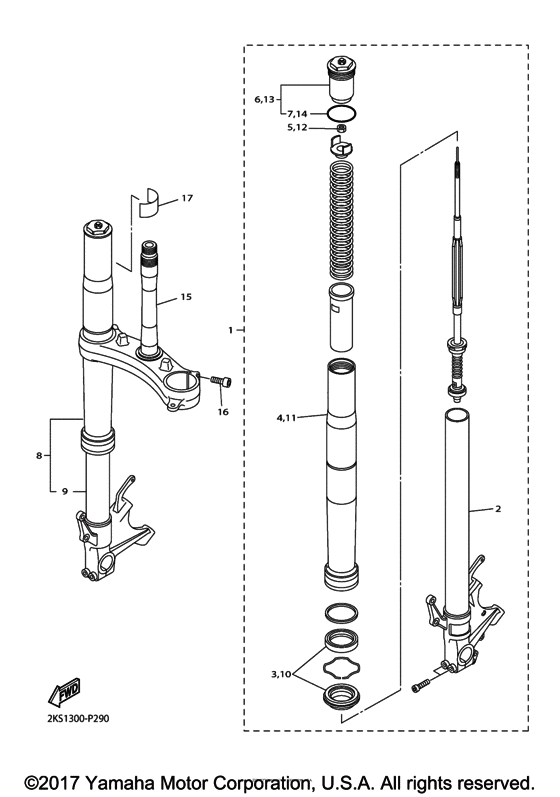 6,13
7,14
5,12
17
15
1
16
4,11
8
9
2
3,10
FWD
2KS1300-P290
©2017 Yamaha Motor Corporation, U.S.A. All rights reserved.