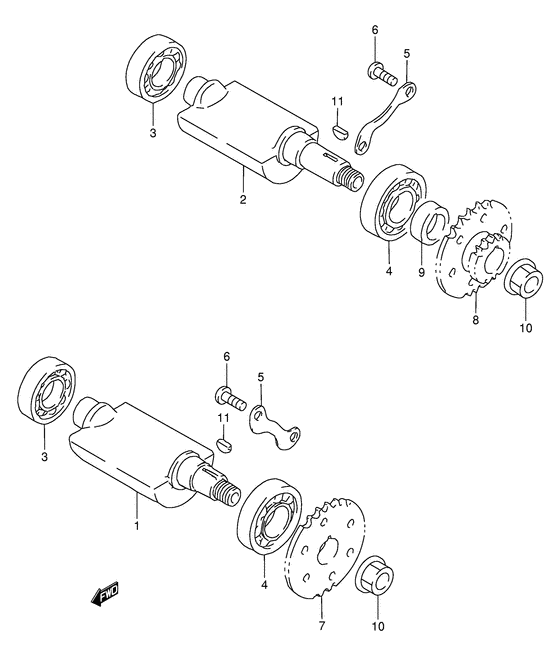 6
5
11
3
2
4
9
8
10
6
5
11
3
1
4
7
10
FWD