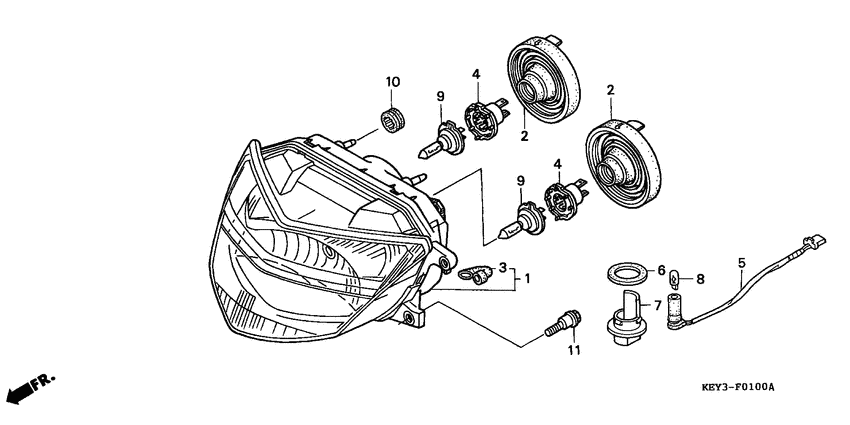 10
9
4
2
2
9
4
3
1
6
8
5
7
11
FR.
KEY3-F0100A