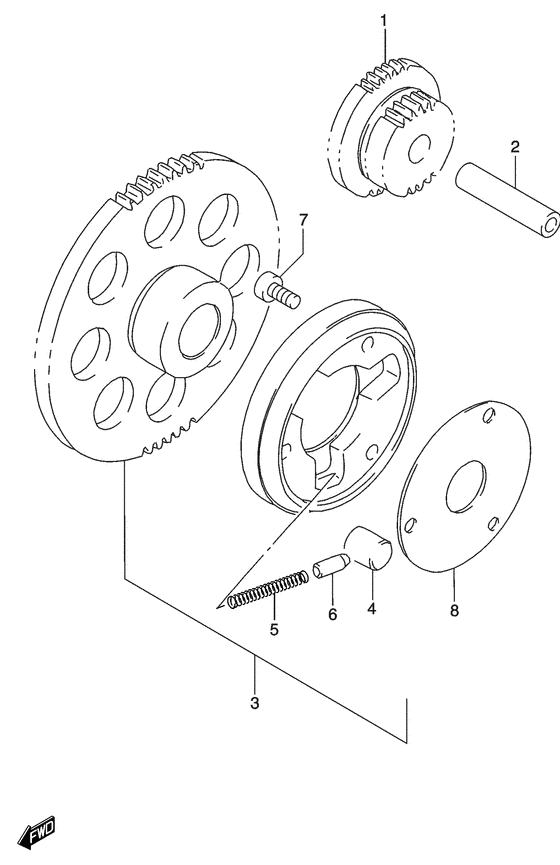 1
2
7
5
6
4
8
3
FWD