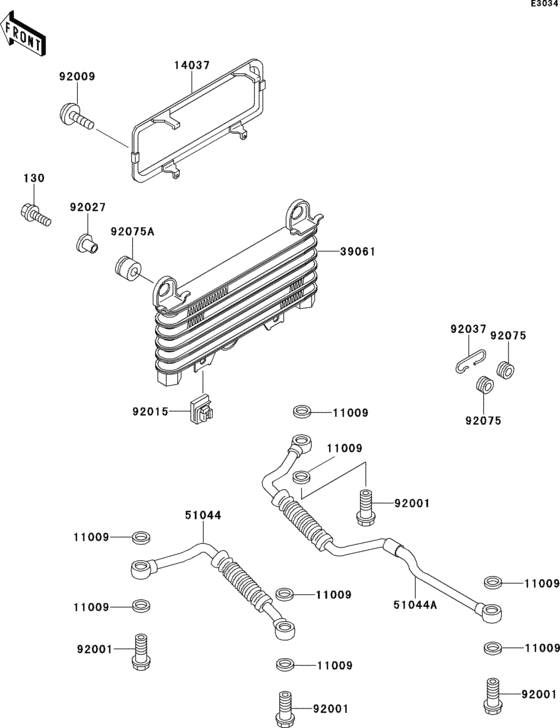 E3034

FRONT

92009

14037

130

92027

92075A

39061

92037

92075

92075

92015

11009

11009

92001

51044

11009

11009

11009

51044A

11009

92001

11009

11009

92001

92001