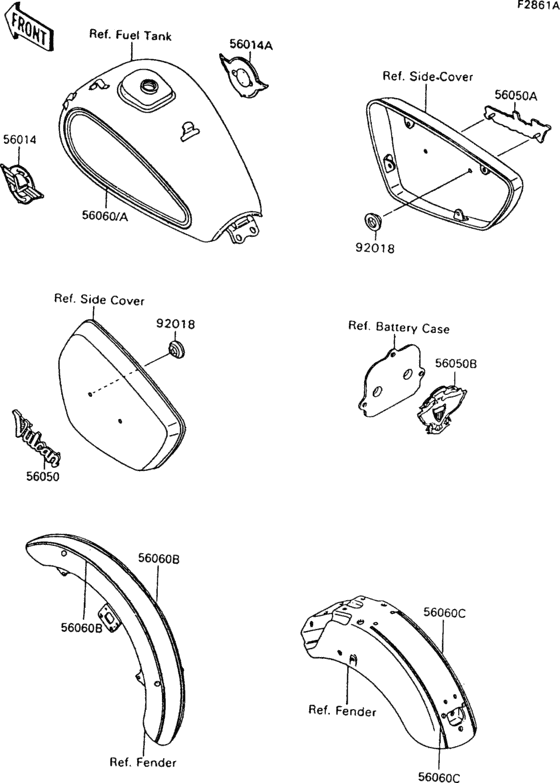 F2861A

FRONT

Ref. Fuel Tank

56014A

56014

56060/A

Ref. Side-Cover

56050A

92018

Ref. Side Cover

92018

Vulcan

56050

Ref. Battery Case

56050B

56060B

56060B

Ref. Fender

56060C

Ref. Fender

56060C