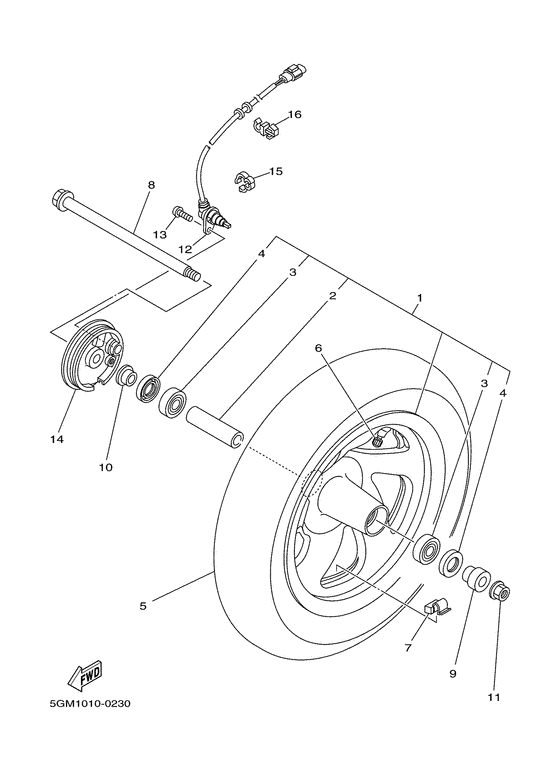 16
15
8
13
12
4
3
2
1
6
3
4
14
10
5
7
9
11
FWD
5GM1010-0230