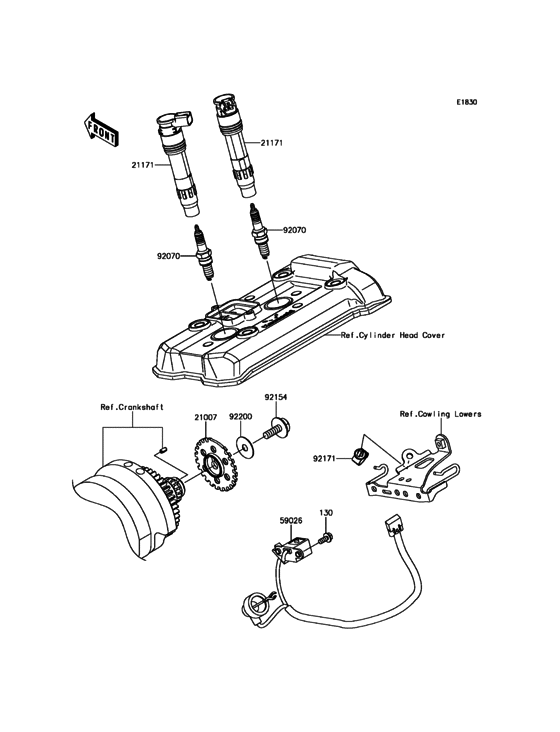 E1830

FRONT

21171

21171

92070

92070

Ref.Cylinder Head Cover

Ref.Crankshaft

21007

92200

92154

Ref.Cowling Lowers

92171

59026

130