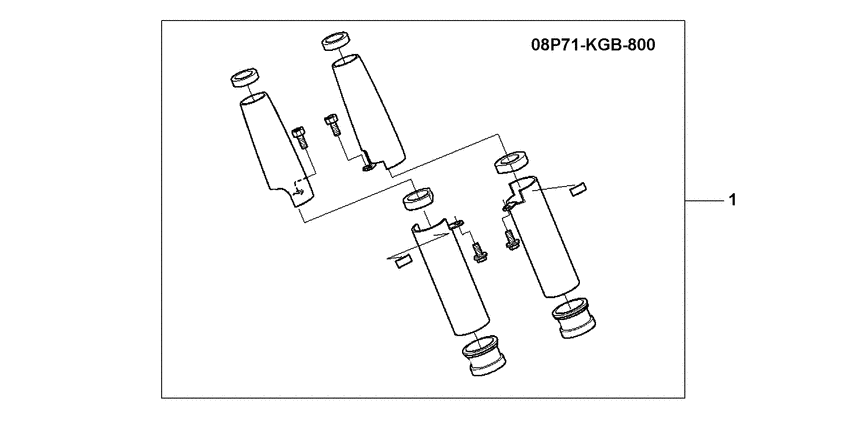 08P71-KGB-800

1