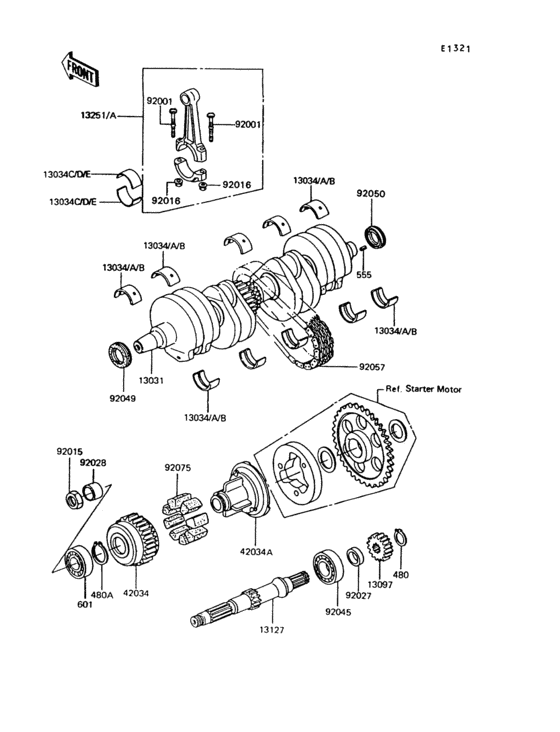 E1321

FRONT

13251/A
92001
92001
13034C/D/E
13034C/D/E
92016
92016
13034/A/B
92050
13034/A/B
13034/A/B
555
13034/A/B
13031
92049
92057
13034/A/B
Ref. Starter Motor
92015
92028
92075
42034A
601
480A
42034
13127
92045
92027
13097
480