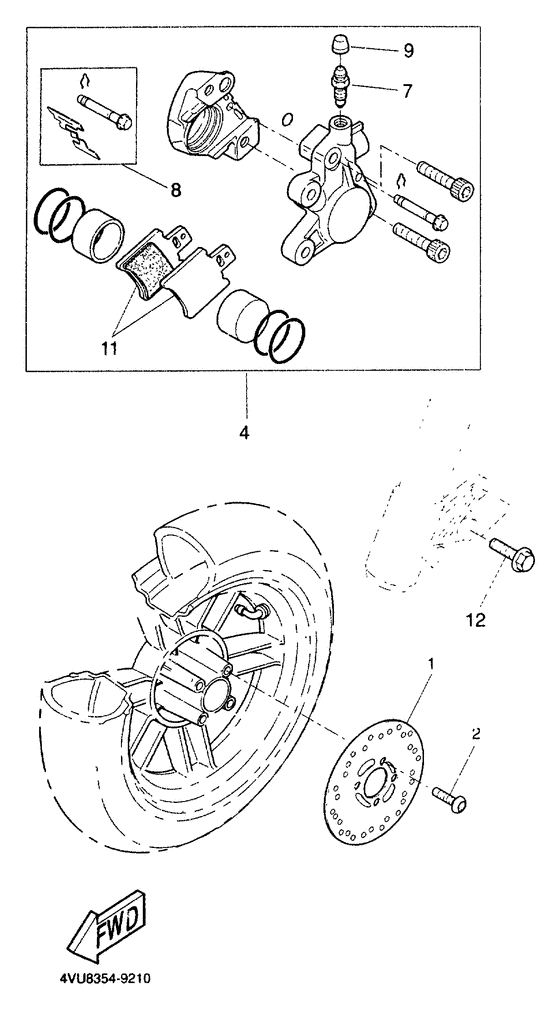 9
7
8
11
4
12
1
2
FWD
4VU8354-9210