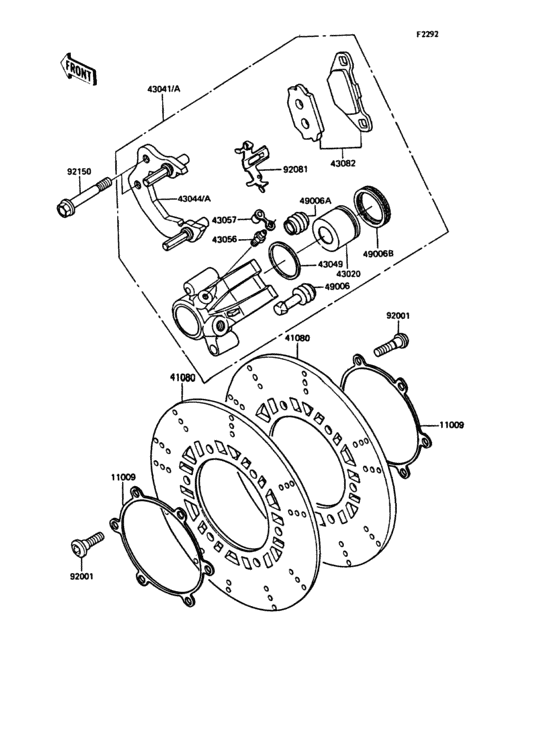 F2292

FRONT

43041/A

92150

43044/A

92081

43082

43057

43056

49006A

49006B

43049

43020

49006

92001

41080

41080

11009

11009

92001