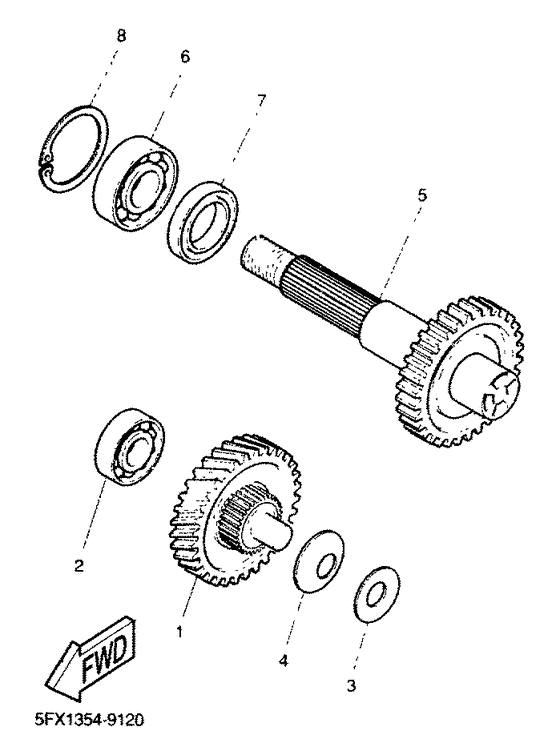 8
6
7
5
2
1
4
3
FWD
5FX1354-9120