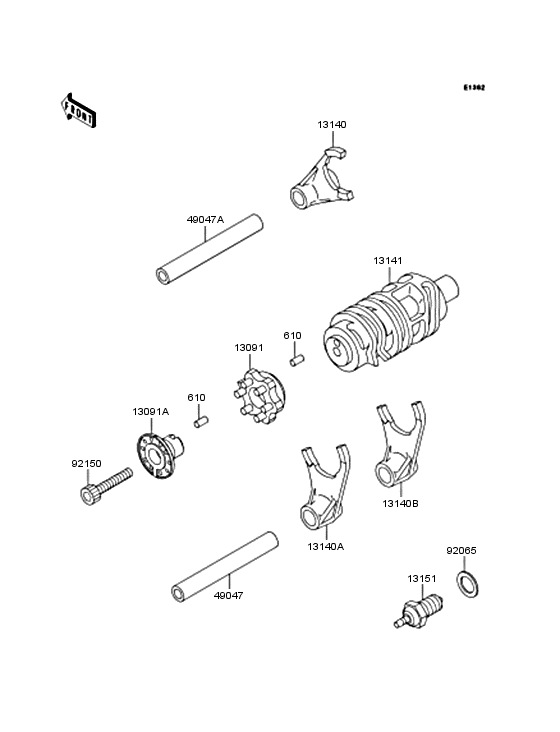 E1362

FRONT

13140

49047A

13141

610

13091

610

13091A

92150

13140B

13140A

92065

13151

49047