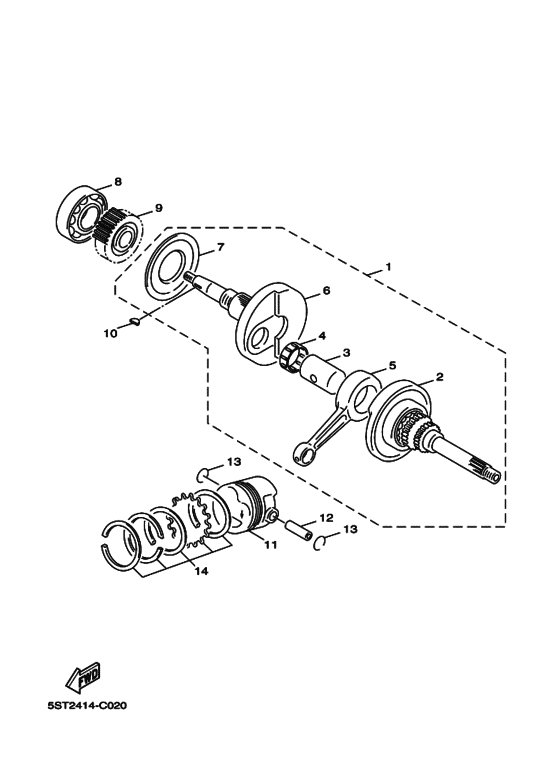 8
9
7
1
6
10
4
3
5
2
13
12
13
11
14
FWD
5ST2414-C020