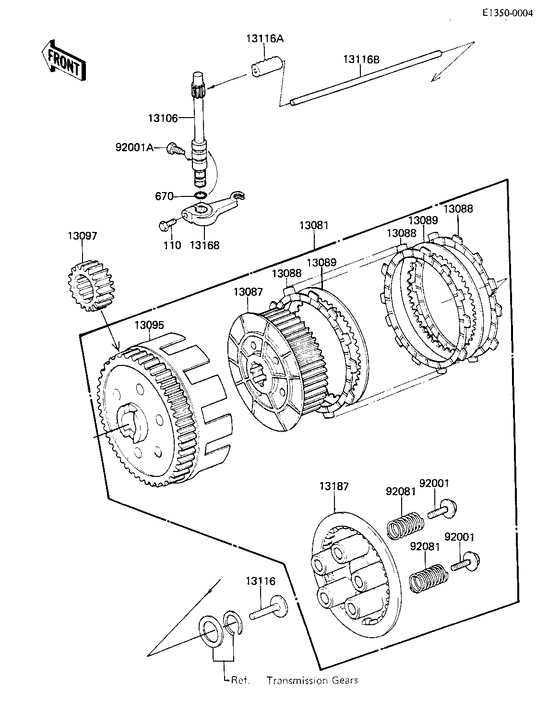 E1350-0004

FRONT

13116A

13116B

13106

92001A

670

110

13168

13097

13081

13088

13089

13088

13088

13089

13087

13095

13187

92081

92001

92081

92001

13116

Ref. Transmission Gears