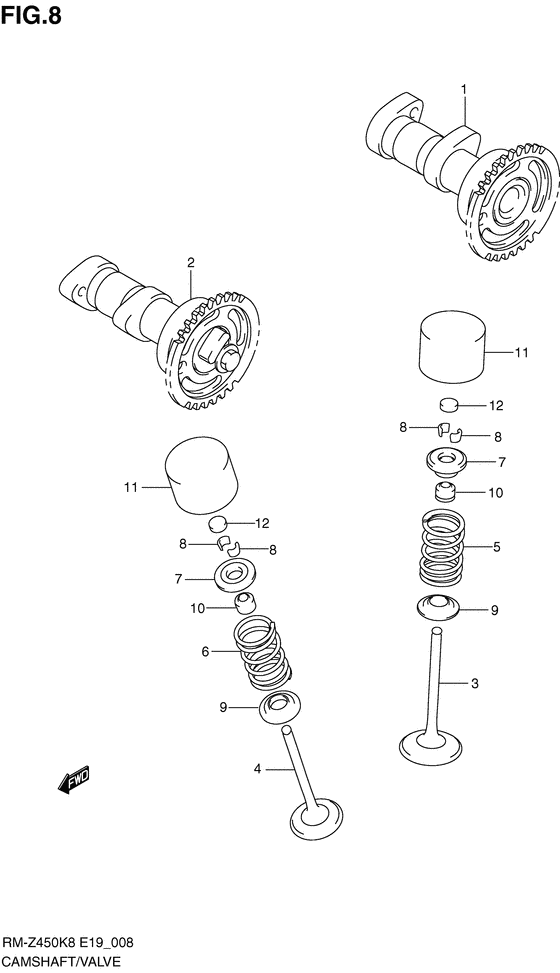 FIG.8

1

2

11

12

8

8

7

10

5

9

3

11

12

8

8

7

10

6

9

4

FWD

RM-Z450K8 E19_008
CAMSHAFT/VALVE