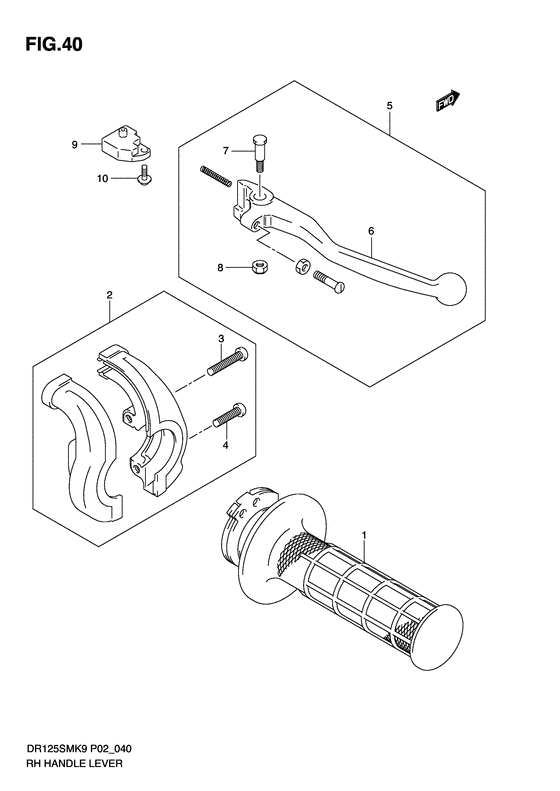 FIG.40

FWD

5

9

7

10

6

8

2

3

4

1

DR125SMK9 P02_040
RH HANDLE LEVER