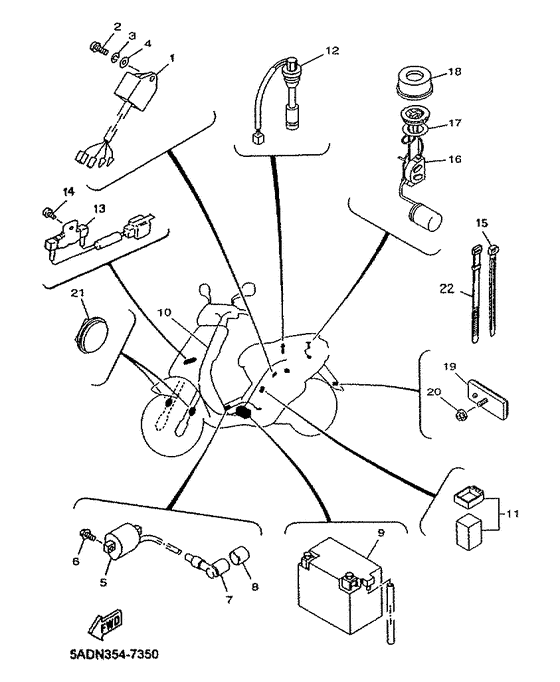 2
3
4
1
12
18
17
16
14
13
15
22
21
10
19
20
11
6
5
7
8
9
FWD
5ADN354-7350