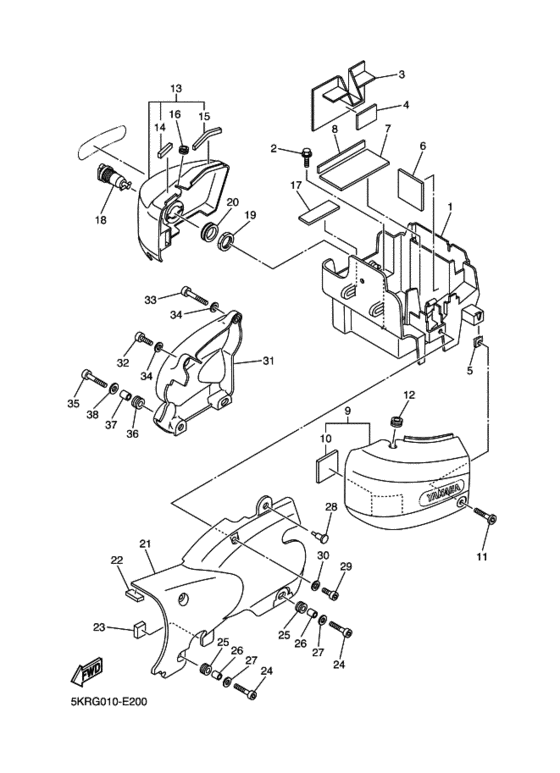 13
14
16
15
3
4
2
8
7
6
17
1
18
20
19
33
34
32
34
31
35
38
37
36
5
12
9
10
YAMAHA
11
28
21
22
30
29
23
25
26
27
24
25
26
27
24
FWD
5KRG010-E200