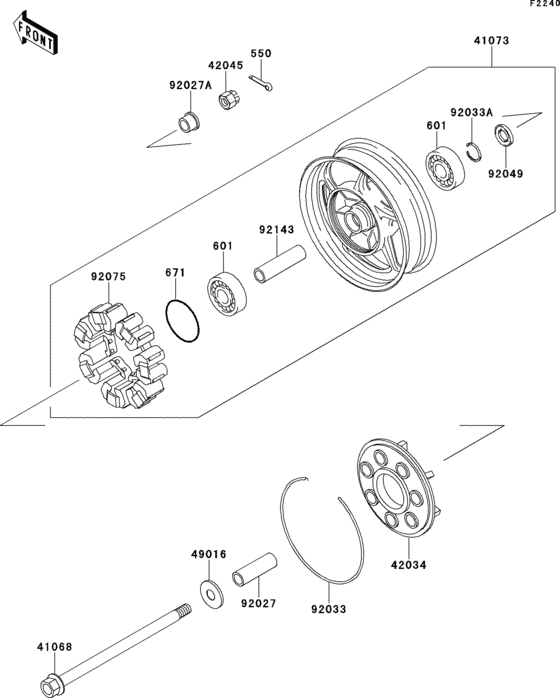 F2240

FRONT

41073

550

42045

92027A

92033A

601

92049

92143

601

671

92075

42034

49016

92027

92033

41068