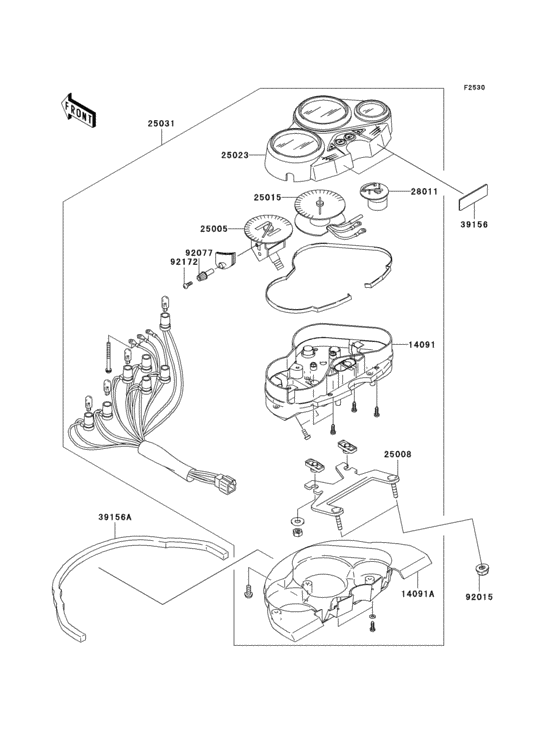 F2530

FRONT

25031

25023

25015

28011

39156

25005

92077

92172

14091

25008

39156A

14091A

92015