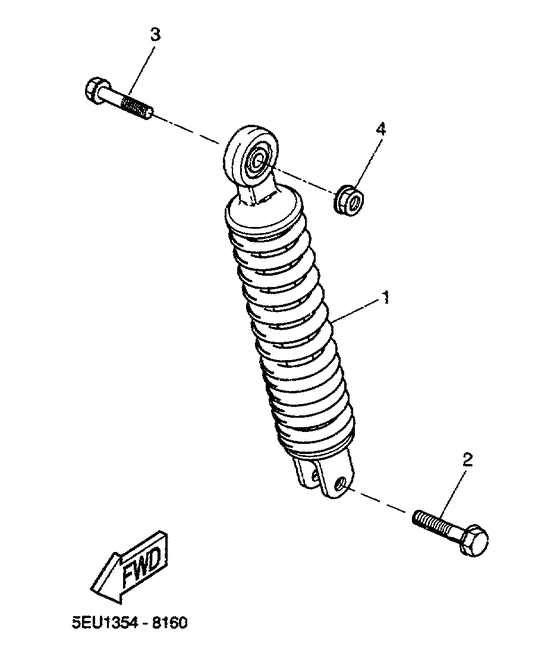 3

4

1

2

FWD

5EU1354 - 8160