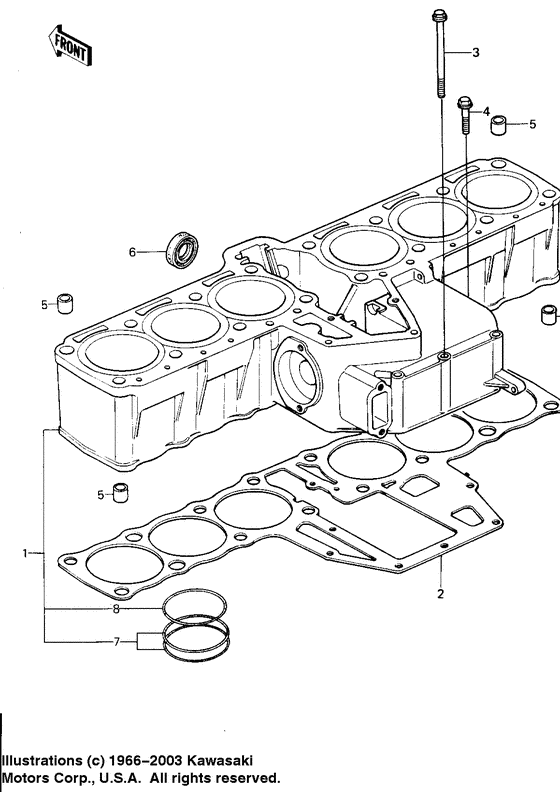 FRONT

3

4

5

6

5

5

1

2

8

7

Illustrations (c) 1966–2003 Kawasaki Motors Corp., U.S.A. All rights reserved.