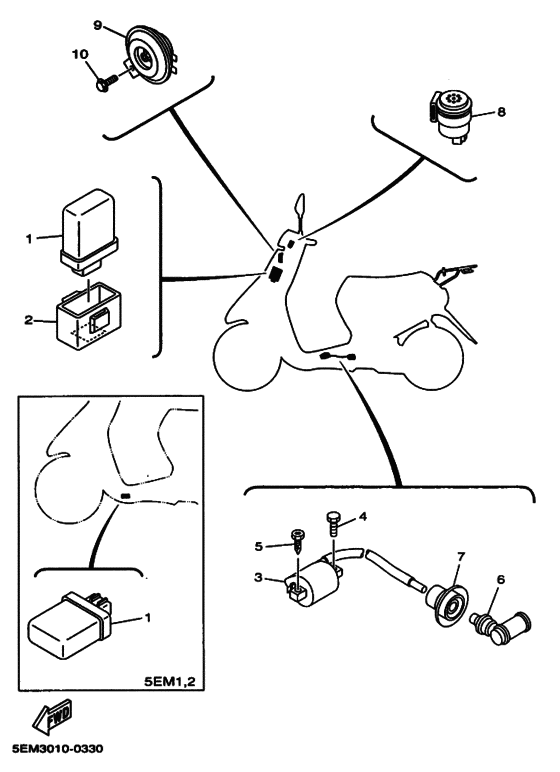 9
10
8
1
2
4
5
3
7
6
1
5EM1,2
FWD
5EM3010-0330