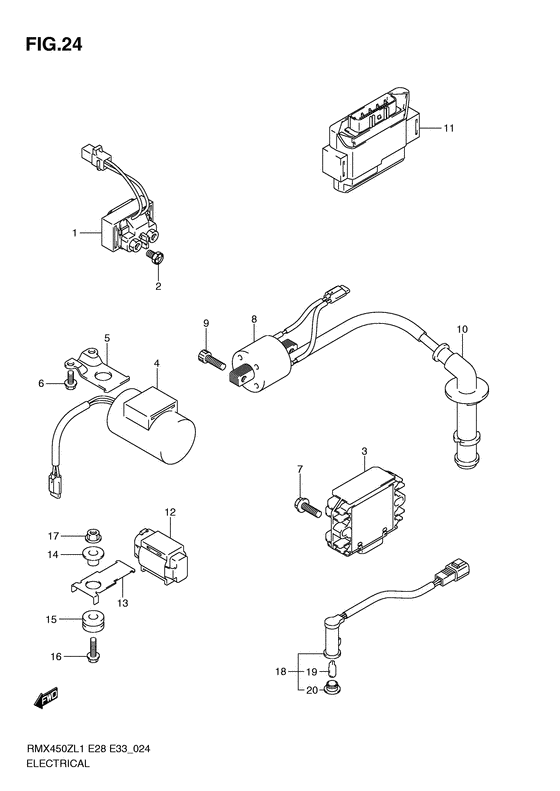 FIG.24

11

1

2

9

8

10

5

4

6

3

7

12

17

14

13

15

16

18

19

20

FWD

RMX450ZL1 E28 E33_024
ELECTRICAL