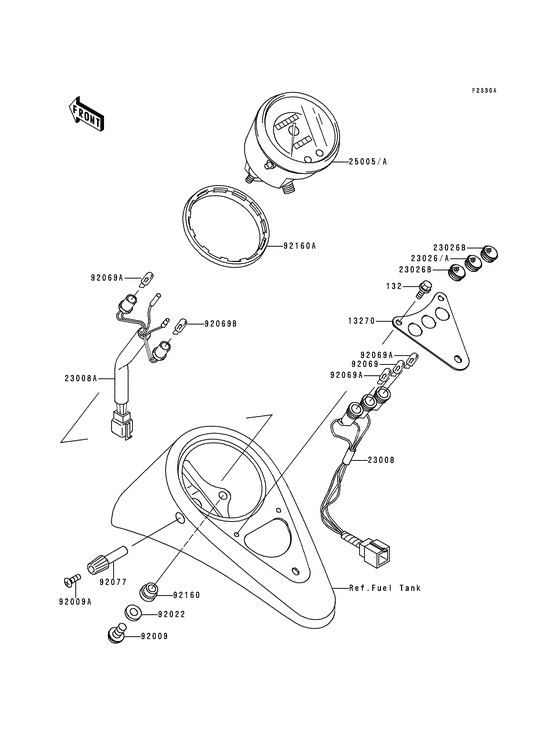 F2530A

FRONT

25005/A

92160A

23026B
23026/A
23026B

132

13270

92069A

92069B

23008A

92069A
92069
92069A

23008

92077

92009A

92160

92022

92009

Ref.Fuel Tank