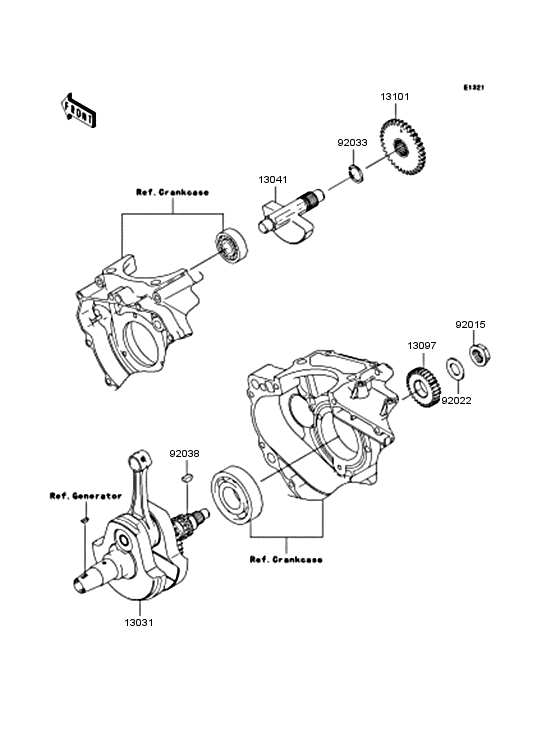 E1321

FRONT

13101

92033

13041

Ref. Crankcase

92015

13097

92022

92038

Ref. Generator

Ref. Crankcase

13031