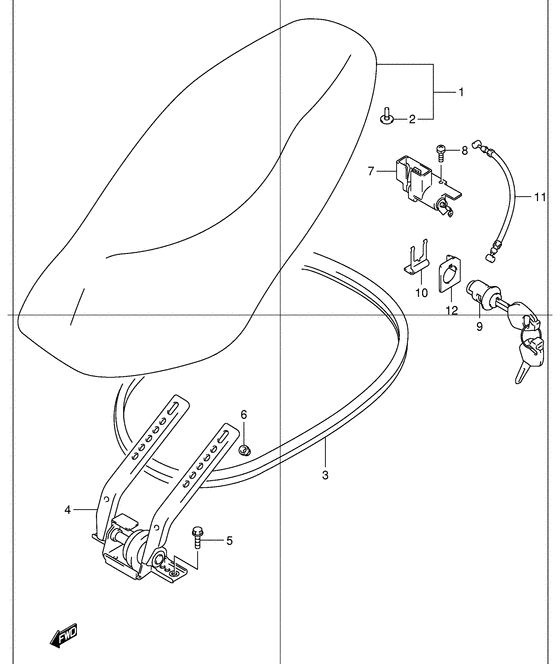 1
2
8
7
11
10
12
9
6
3
4
5
FWD