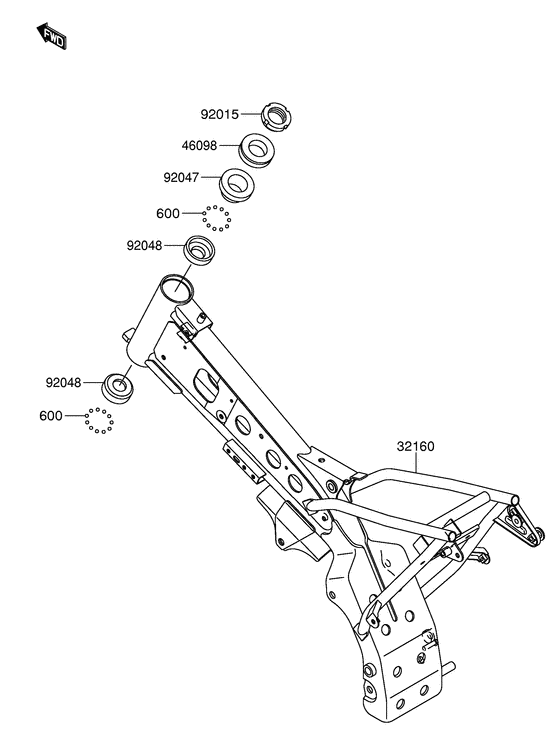 FWD

92015

46098

92047

600

92048

92048

600

32160