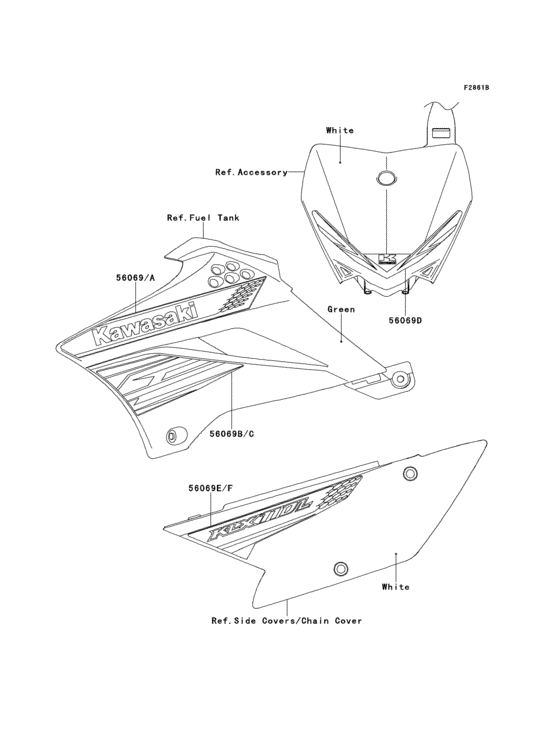 F2861B

White

Ref.Accessory

Ref.Fuel Tank

56069/A

Kawasaki

Green

56069D

56069B/C

56069E/F

KLX110L

White

Ref.Side Covers/Chain Cover