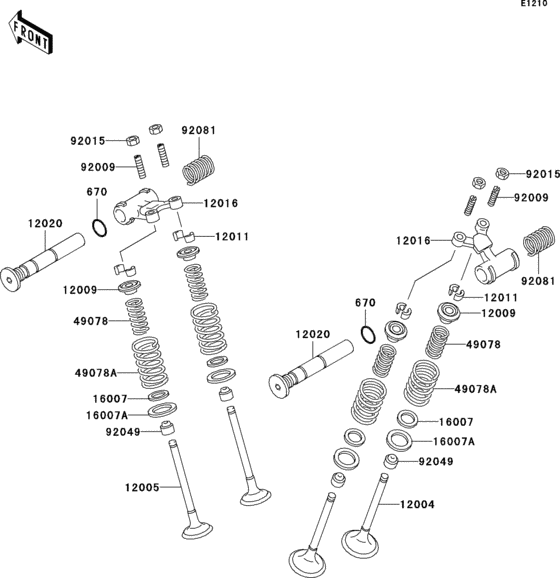 E1210

FRONT

92015
92081
92009
670
12016
12020
12011
12009
49078
49078A
16007
16007A
92049
12005

92015
92009
12016
92081
12011
670
12009
12020
49078
49078A
16007
16007A
92049
12004