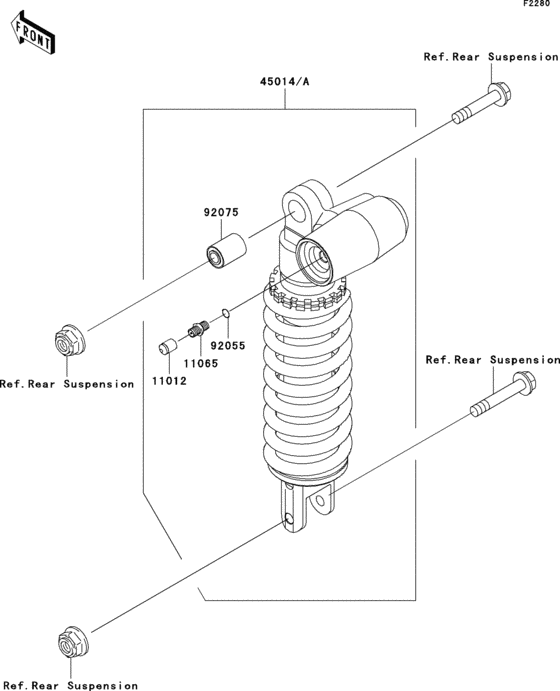 F2280

FRONT

Ref.Rear Suspension

45014/A

92075

92055

11065

11012

Ref.Rear Suspension

Ref.Rear Suspension

Ref.Rear Suspension