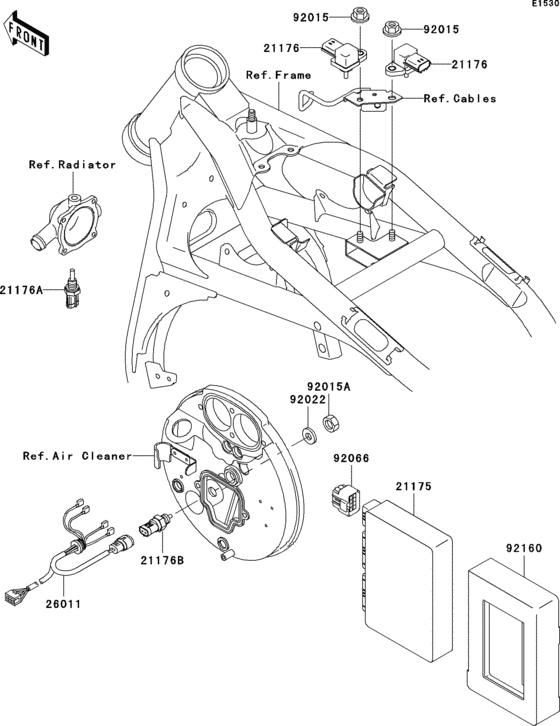 E1530

FRONT

92015
92015
21176
21176
Ref.Frame
Ref.Cables
Ref.Radiator
21176A
92015A
92022
Ref.Air Cleaner
92066
21175
21176B
92160
26011