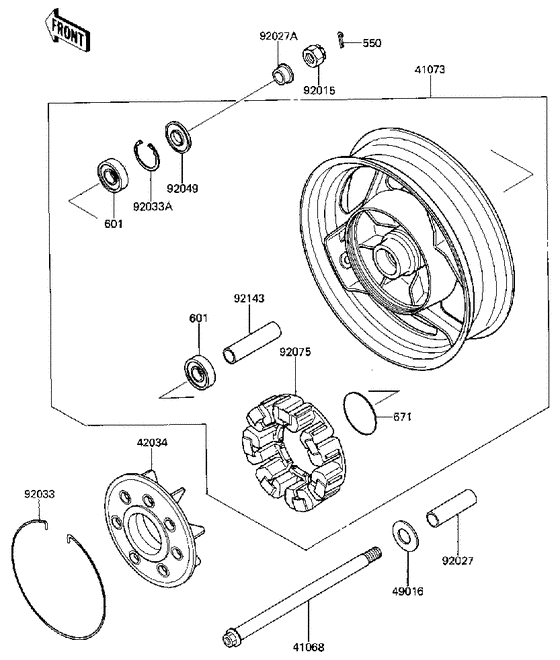 FRONT

92027A

550

92015

41073

92049

92033A

601

92143

601

92075

671

42034

92033

92027

49016

41068