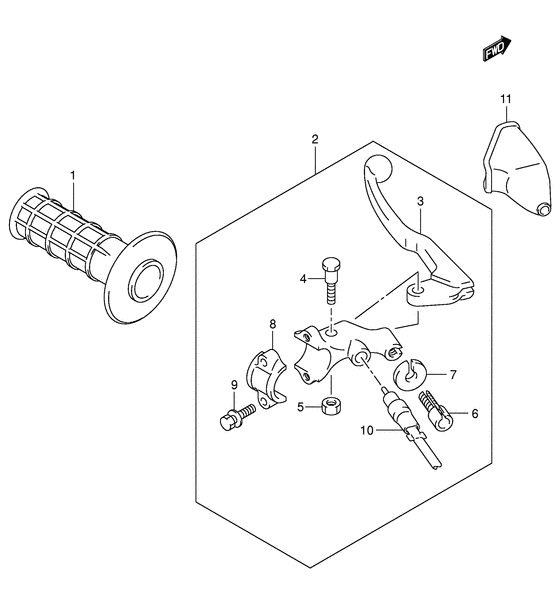 FWD

11

2

1

3

4

8

7

9

5

6

10