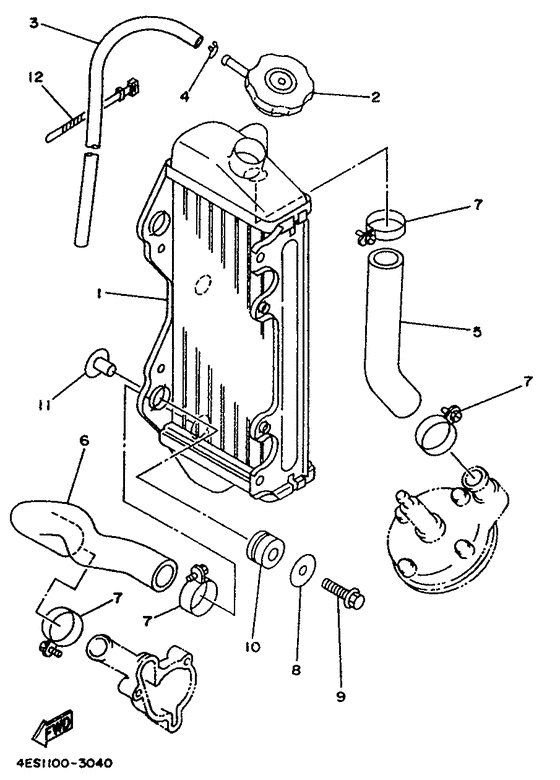 3
12
4
2
7
1
5
11
7
6
7
7
10
8
9
FWD
4ES1100-3040