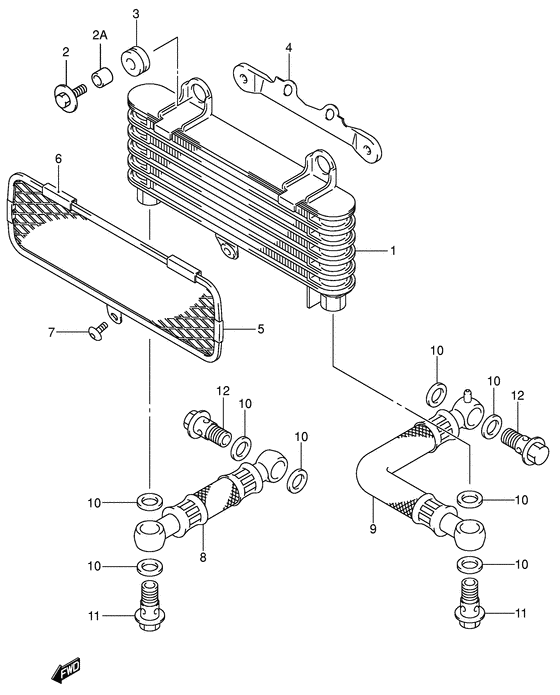 3
2A
2
4
6
1
7
5
10
10
12
12
10
10
10
10
9
8
10
10
11
11
FWD