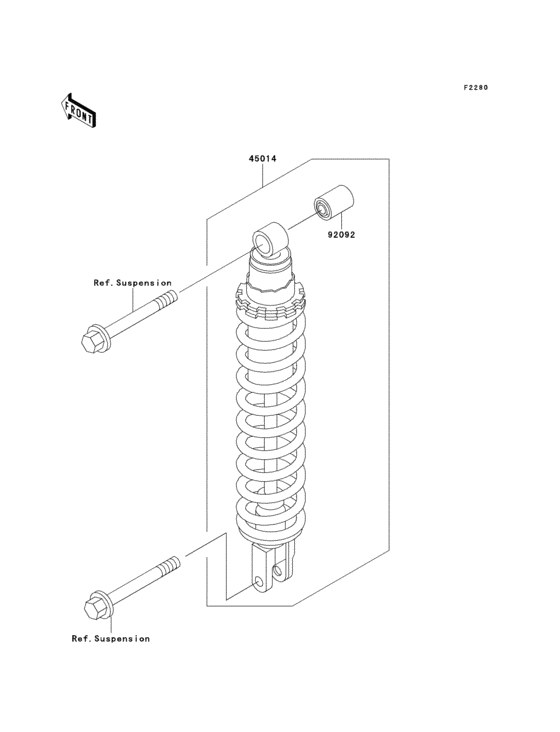 F2280

FRONT

45014

92092

Ref.Suspension

Ref.Suspension