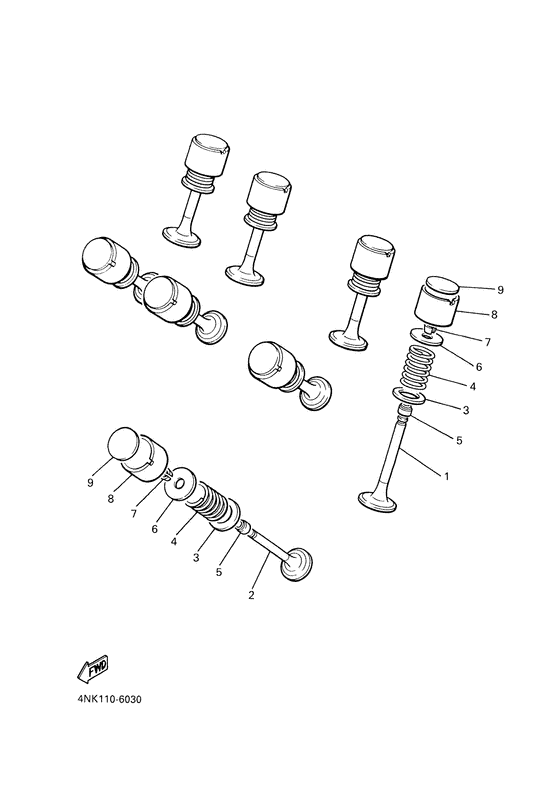 9
8
7
6
4
3
5
1

9
8
7
6
4
3
5
2

FWD

4NK110-6030