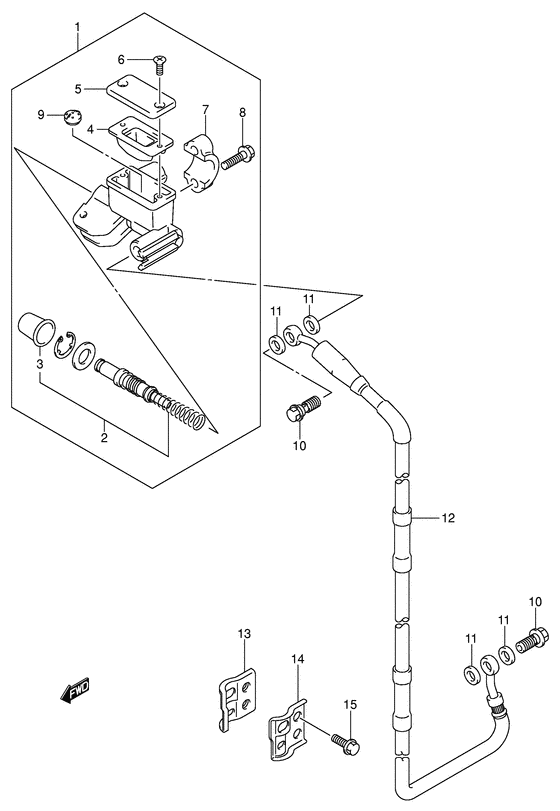 1
6
5
9
4
7
8
3
2
11
11
10
12
10
11
11
13
14
15
FWD